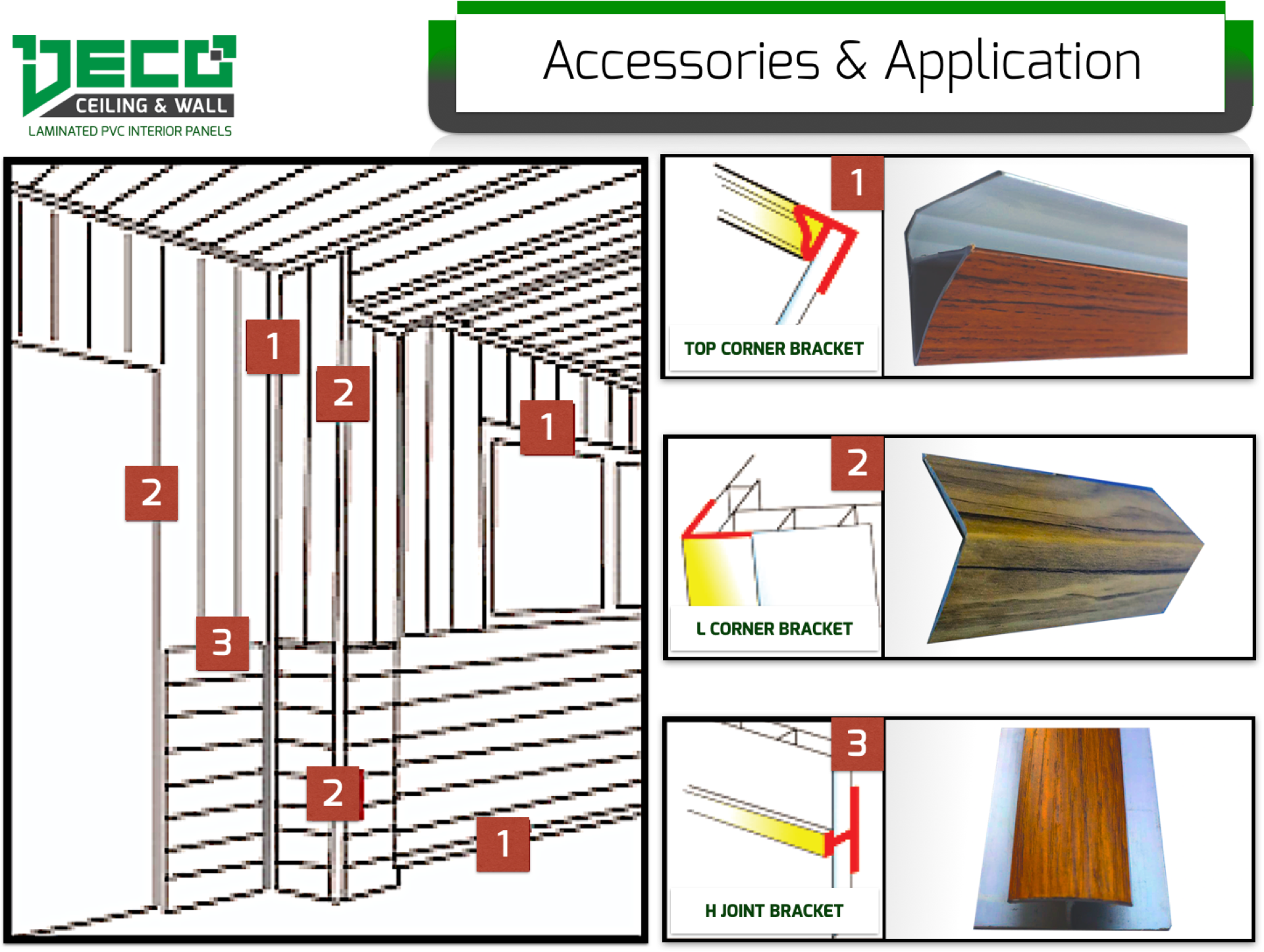 DECO
CEILING & WALL
LAMINATED PVC INTERIOR PANELS

Accessories & Application

1
2
1
2
3
2
1

1
TOP CORNER BRACKET

2
L CORNER BRACKET

3
H JOINT BRACKET